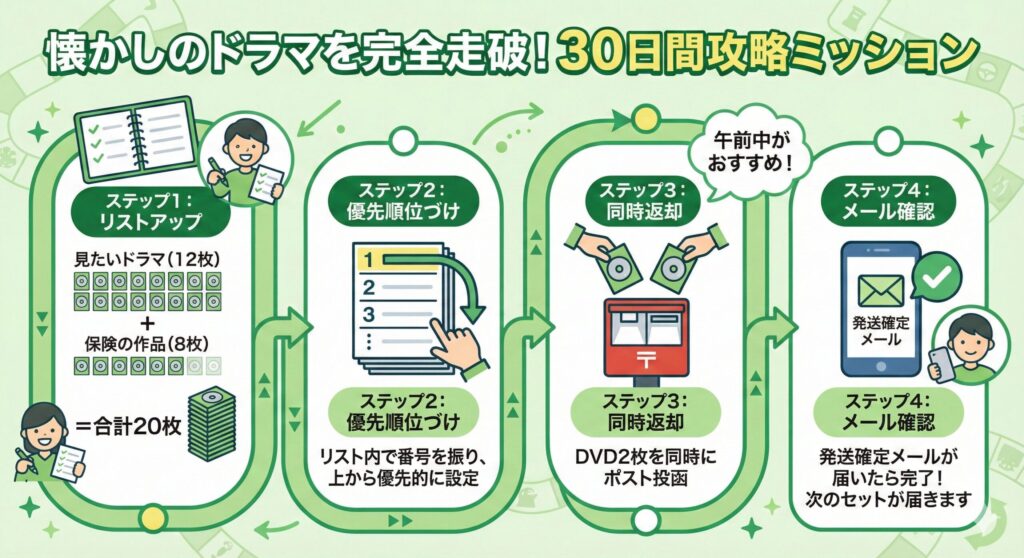 懐かしのドラマを完全走破！30日間攻略ミッション

ステップ1：リストアップ

見たいドラマ（12枚）

＋

保険の作品（8枚）

＝合計20枚

ステップ2：優先順位づけ

1
2
3

ステップ2：優先順位づけ

リスト内で番号を振り、上から優先的に設定

午前中がおすすめ！

ステップ3：同時返却

〒

ステップ3：同時返却

DVD2枚を同時にポスト投函

ステップ4：メール確認

発送確定メール

ステップ4：メール確認

発送確定メールが届いたら完了！次のセットが届きます