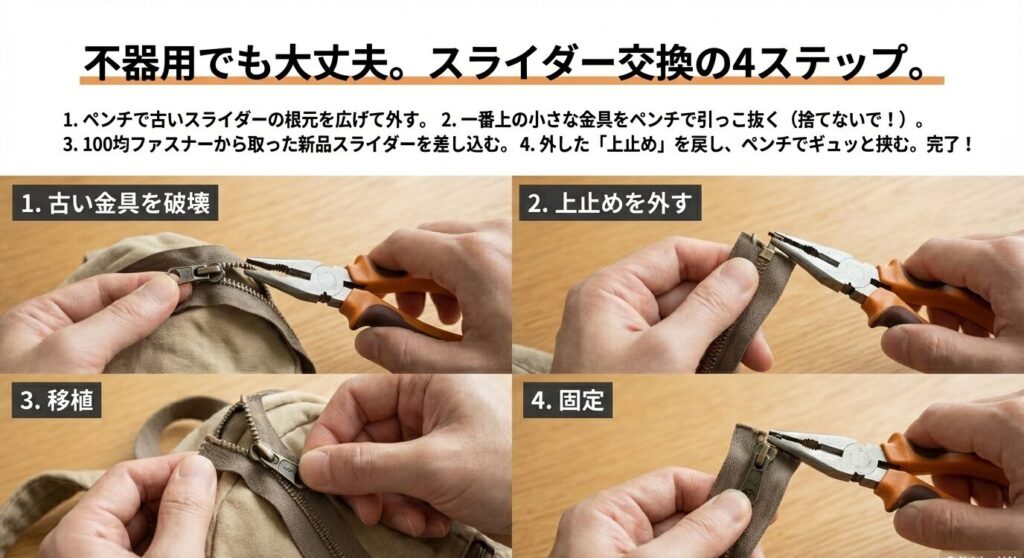 不器用でも大丈夫。スライダー交換の4ステップ。

1. ペンチで古いスライダーの根元を広げて外す。 2. 一番上の小さな金具をペンチで引っこ抜く（捨てないで！）。
3. 100均ファスナーから取った新品スライダーを差し込む。 4. 外した「上止め」を戻し、ペンチでギュッと挟む。完了！

1. 古い金具を破壊

2. 上止めを外す

3. 移植

4. 固定