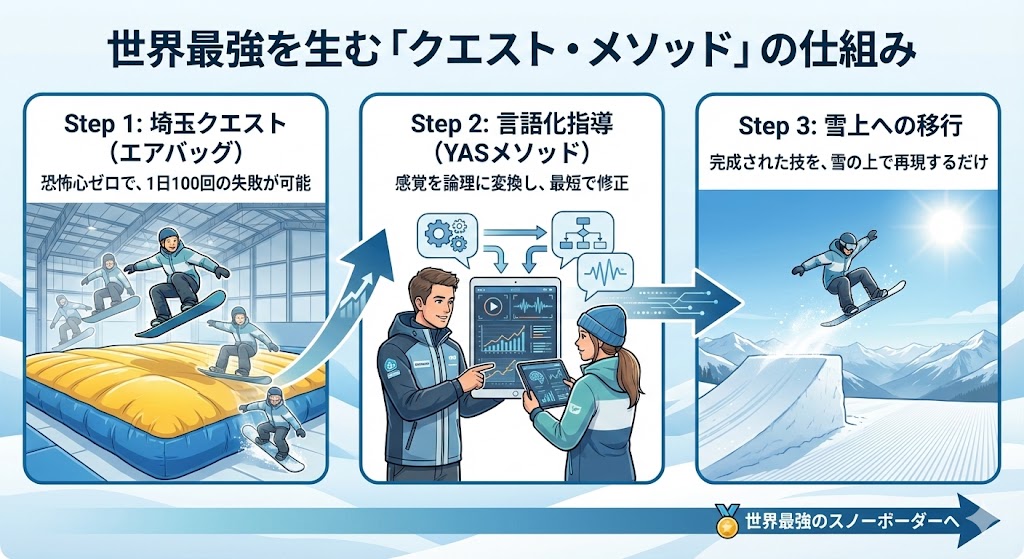 世界最強を生む「クエスト・メソッド」の仕組み

Step 1: 埼玉クエスト（エアバッグ）
恐怖心ゼロで、1日100回の失敗が可能

Step 2: 言語化指導（YASメソッド）
感覚を論理に変換し、最短で修正

Step 3: 雪上への移行
完成された技を、雪の上で再現するだけ

世界最強のスノーボーダーへ